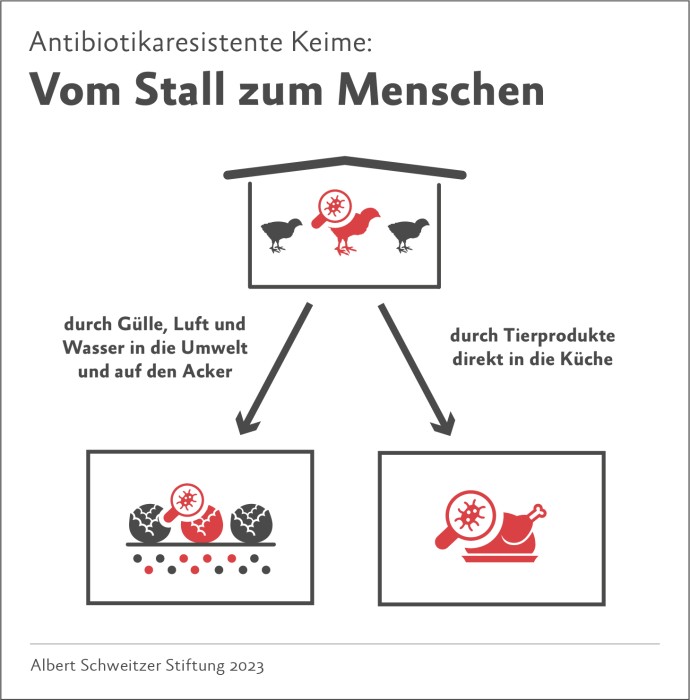 Antibiotikaresistente Keime:

Vom Stall zum Menschen

durch Gülle, Luft und Wasser in die Umwelt und auf den Acker

durch Tierprodukte direkt in die Küche

Albert Schweitzer Stiftung 2023